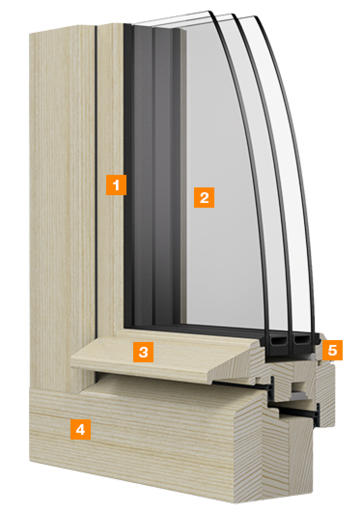 1
2
3
5
4