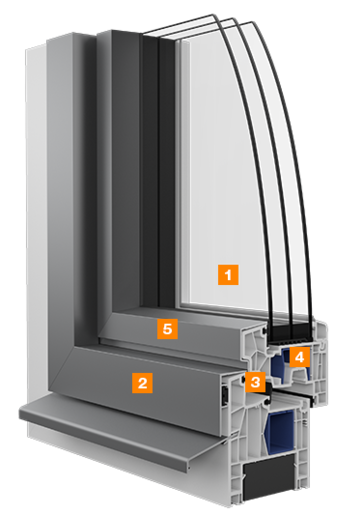 1
5
4
2
3